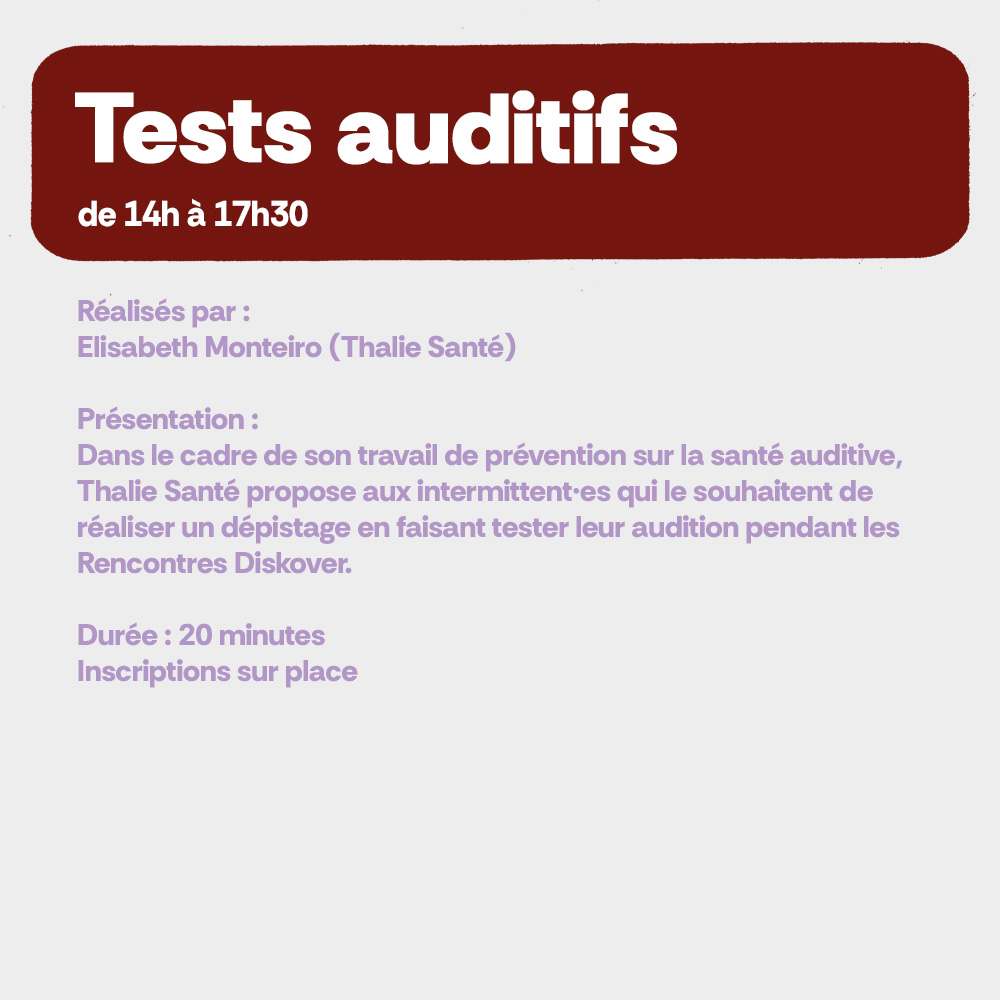 Tests auditifs
de 14h à 17h30

Réalisés par :
Elisabeth Monteiro (Thalie Santé)

Présentation :
Dans le cadre de son travail de prévention sur la santé auditive, Thalie Santé propose aux intermittent·es qui le souhaitent de réaliser un dépistage en faisant tester leur audition pendant les Rencontres Diskover.

Durée : 20 minutes
Inscriptions sur place